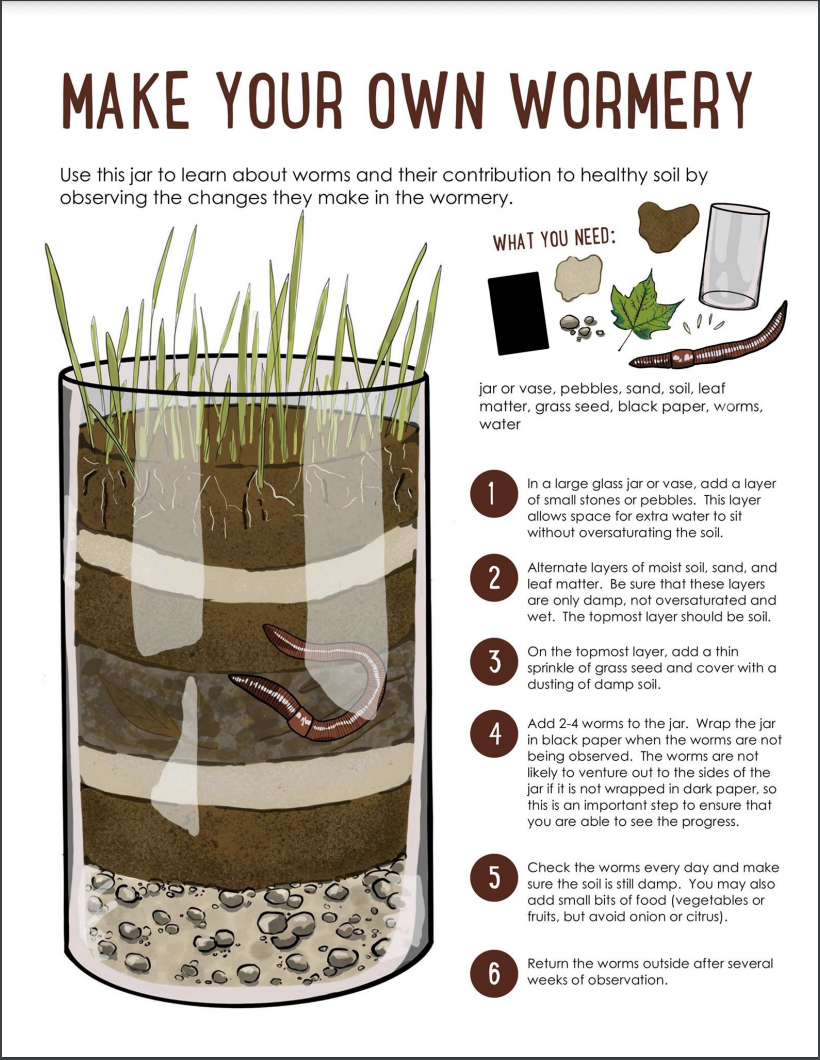 MAKE YOUR OWN WORMERY

Use this jar to learn about worms and their contribution to healthy soil by observing the changes they make in the wormery.

WHAT YOU NEED:

jar or vase, pebbles, sand, soil, leaf matter, grass seed, black paper, worms, water

1 In a large glass jar or vase, add a layer of small stones or pebbles. This layer allows space for extra water to sit without oversaturating the soil.

2 Alternate layers of moist soil, sand, and leaf matter. Be sure that these layers are only damp, not oversaturated and wet. The topmost layer should be soil.

3 On the topmost layer, add a thin sprinkle of grass seed and cover with a dusting of damp soil.

4 Add 2-4 worms to the jar. Wrap the jar in black paper when the worms are not being observed. The worms are not likely to venture out to the sides of the jar if it is not wrapped in dark paper, so this is an important step to ensure that you are able to see the progress.

5 Check the worms every day and make sure the soil is still damp. You may also add small bits of food (vegetables or fruits, but avoid onion or citrus).

6 Return the worms outside after several weeks of observation.